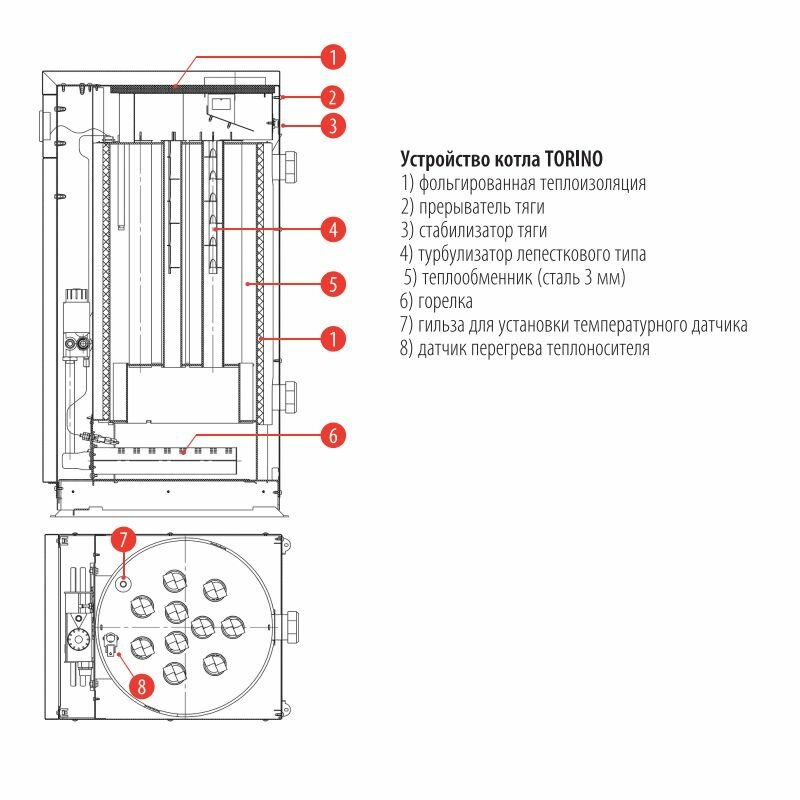 1
2
3
4
5
1
6
7
8

Устройство котла TORINO
1) фольгированная теплоизоляция
2) прерыватель тяги
3) стабилизатор тяги
4) турбулизатор лепесткового типа
5) теплообменник (сталь 3 мм)
6) горелка
7) гильза для установки температурного датчика
8) датчик перегрева теплоносителя