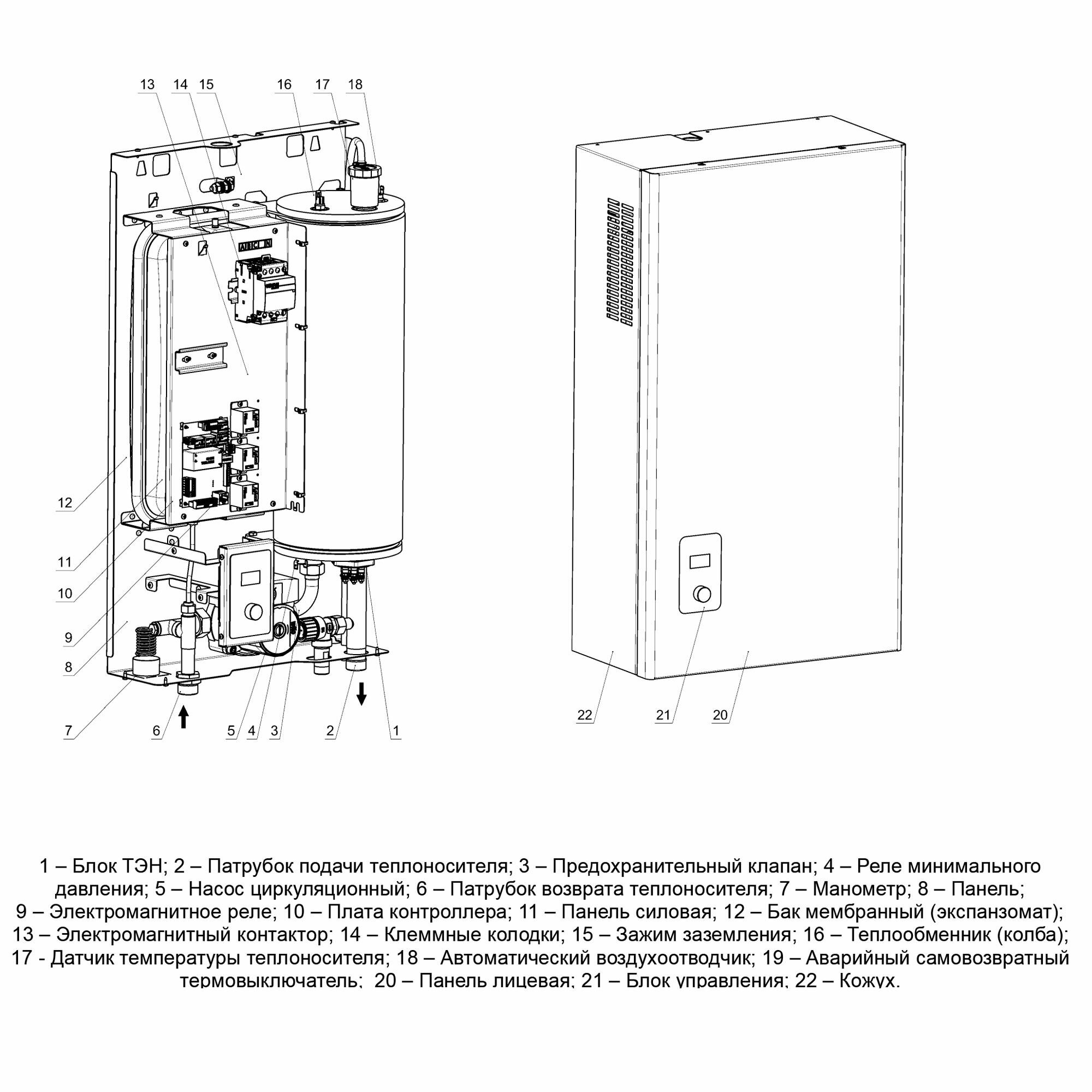 13 14 15 16 17 18

A B C N

12

11

10

9

8

7 6 5 4 3 2 1

22 21 20

1 – Блок ТЭН; 2 – Патрубок подачи теплоносителя; 3 – Предохранительный клапан; 4 – Реле минимального давления; 5 – Насос циркуляционный; 6 – Патрубок возврата теплоносителя; 7 – Манометр; 8 – Панель; 9 – Электромагнитное реле; 10 – Плата контроллера; 11 – Панель силовая; 12 – Бак мембранный (экспанзомат); 13 – Электромагнитный контактор; 14 – Клеммные колодки; 15 – Зажим заземления; 16 – Теплообменник (колба); 17 - Датчик температуры теплоносителя; 18 – Автоматический воздухоотводчик; 19 – Аварийный самовозвратный термовыключатель; 20 – Панель лицевая; 21 – Блок управления; 22 – Кожух.