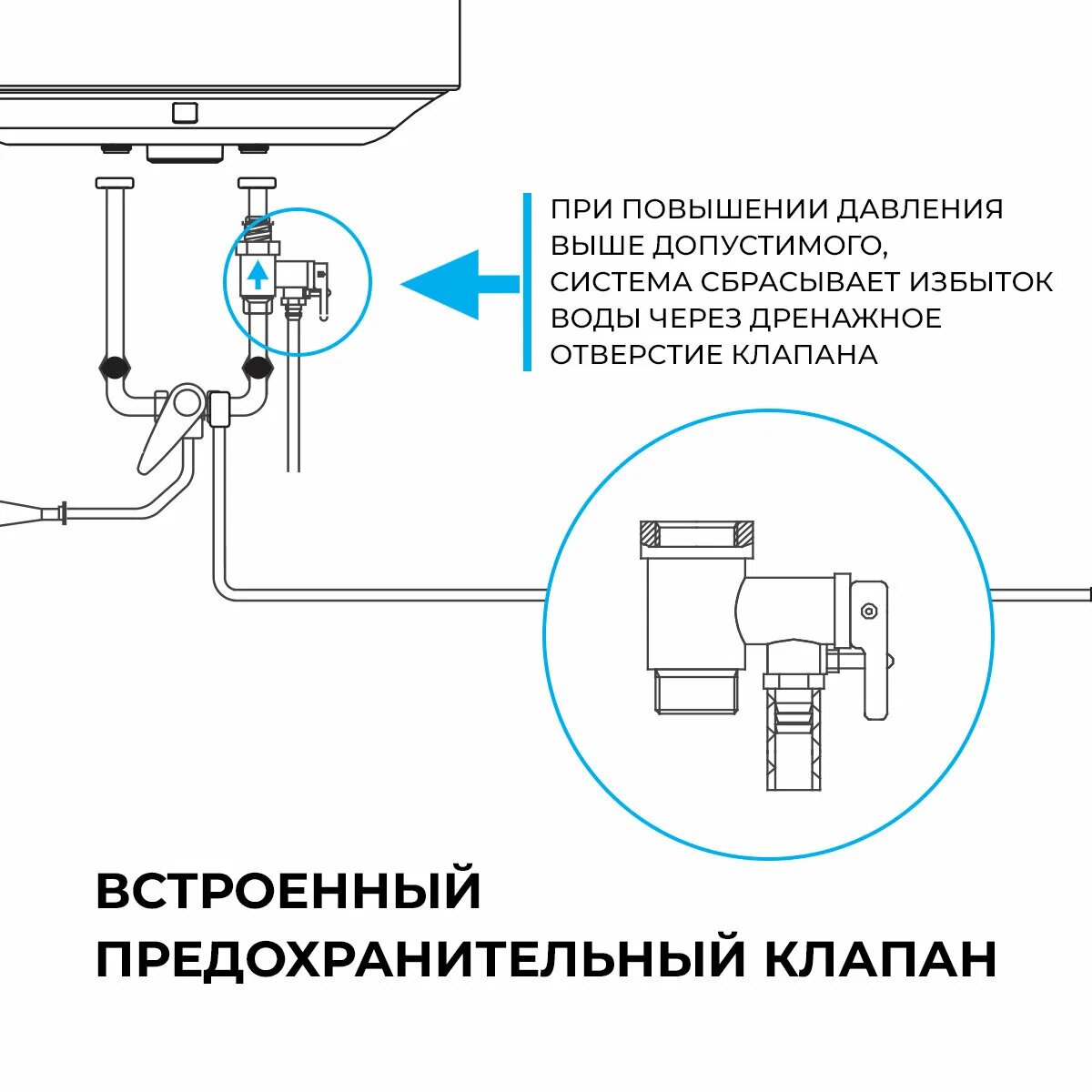 ПРИ ПОВЫШЕНИИ ДАВЛЕНИЯ ВЫШЕ ДОПУСТИМОГО, СИСТЕМА СБРАСЫВАЕТ ИЗБЫТОК ВОДЫ ЧЕРЕЗ ДРЕНАЖНОЕ ОТВЕРСТИЕ КЛАПАНА

ВСТРОЕННЫЙ ПРЕДОХРАНИТЕЛЬНЫЙ КЛАПАН