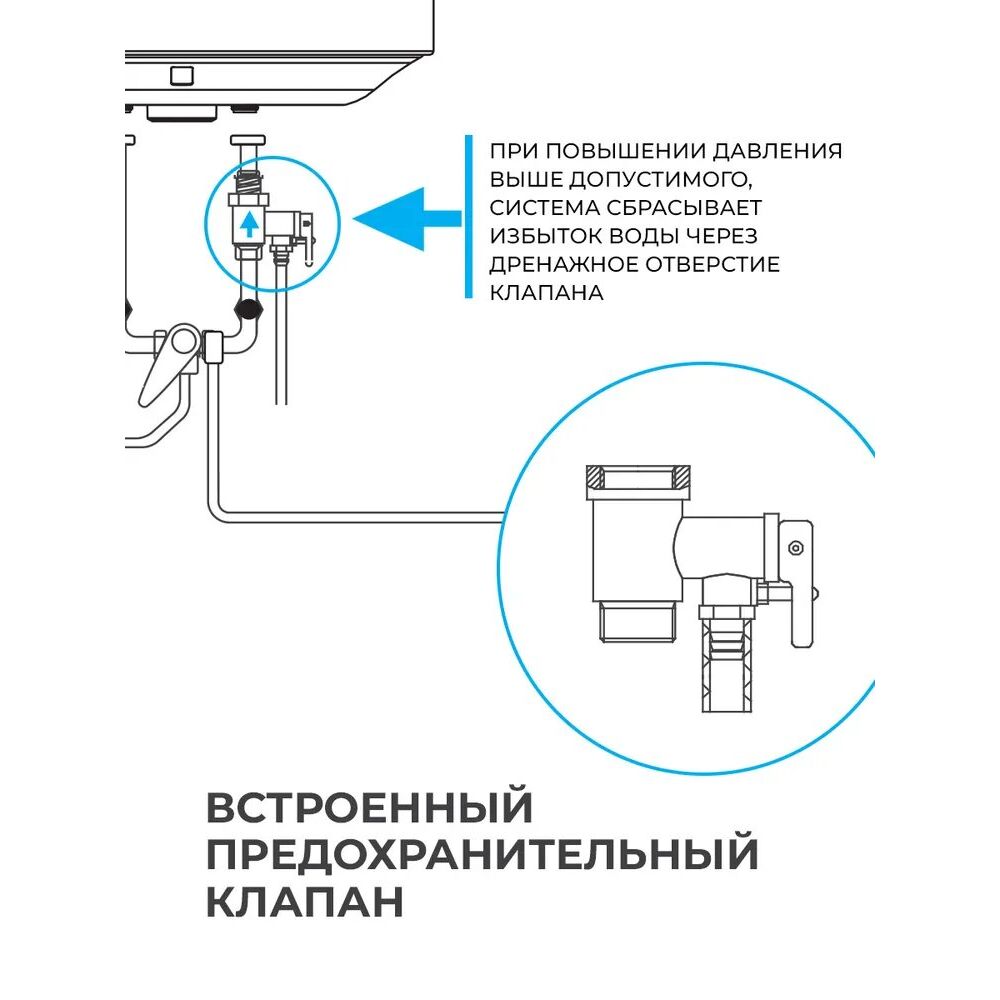 ПРИ ПОВЫШЕНИИ ДАВЛЕНИЯ ВЫШЕ ДОПУСТИМОГО, СИСТЕМА СБРАСЫВАЕТ ИЗБЫТОК ВОДЫ ЧЕРЕЗ ДРЕНАЖНОЕ ОТВЕРСТИЕ КЛАПАНА

ВСТРОЕННЫЙ ПРЕДОХРАНИТЕЛЬНЫЙ КЛАПАН