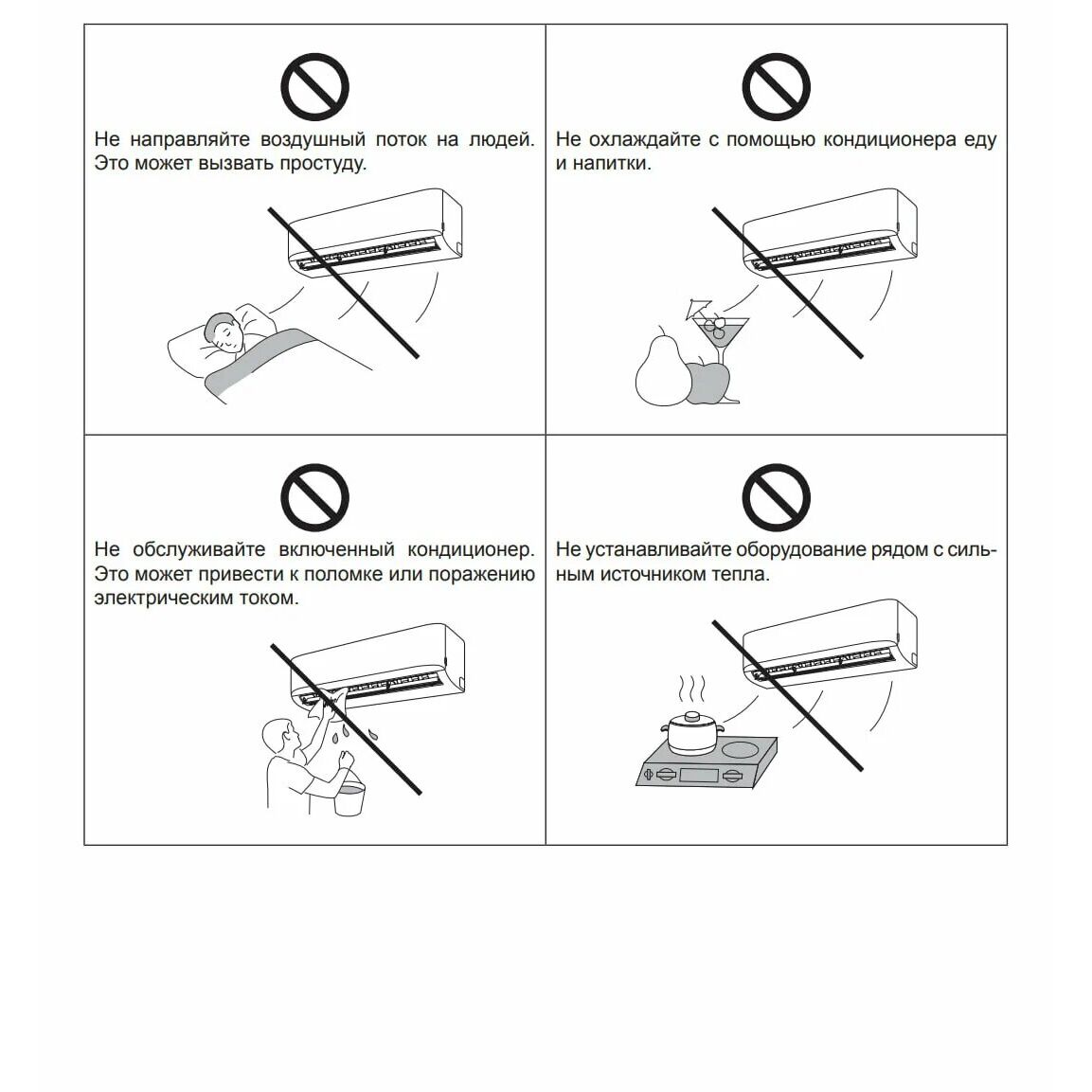 Не направляйте воздушный поток на людей. Это может вызвать простуду.

Не охлаждайте с помощью кондиционера еду и напитки.

Не обслуживайте включенный кондиционер. Это может привести к поломке или поражению электрическим током.

Не устанавливайте оборудование рядом с сильным источником тепла.