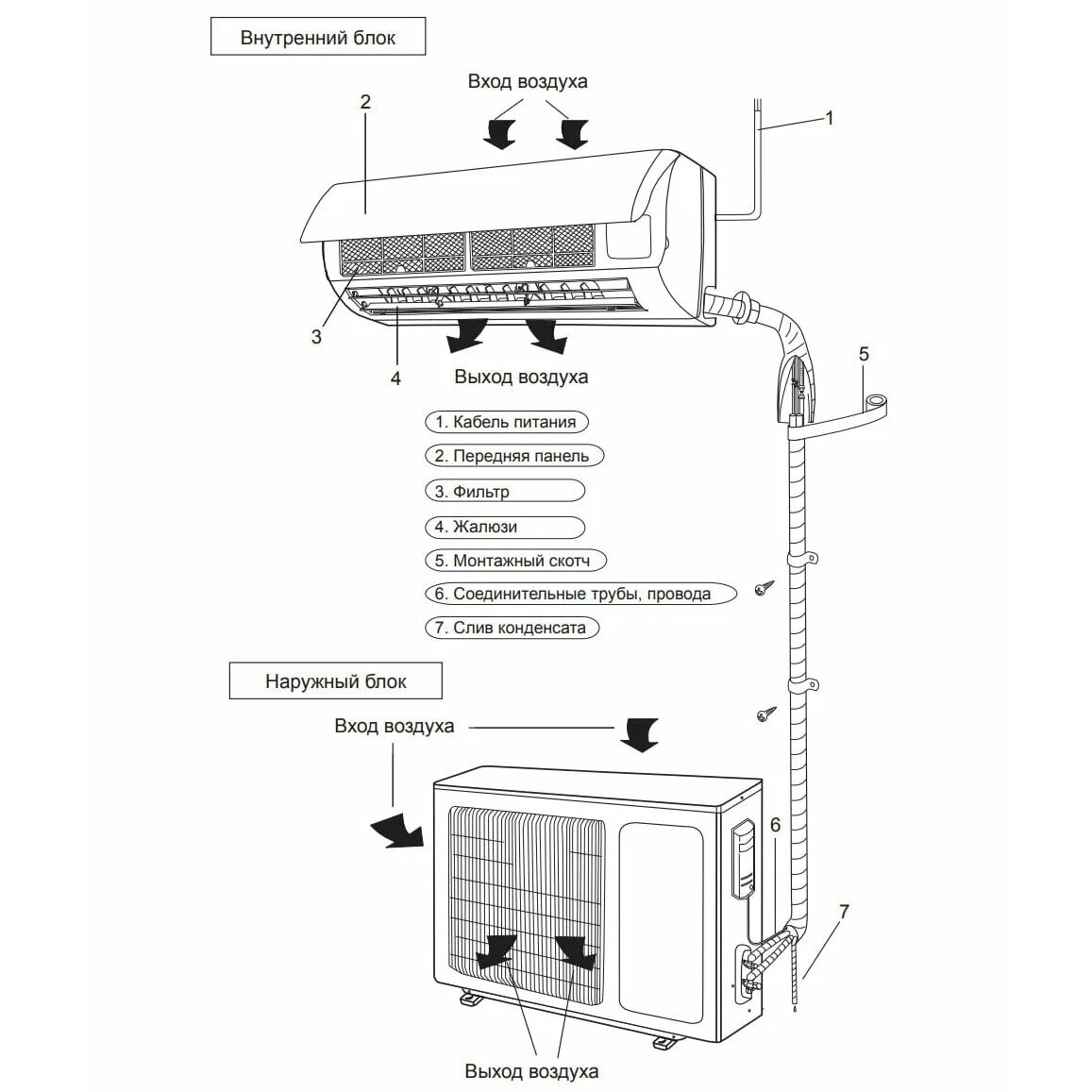 Внутренний блок

Вход воздуха

2

1

3

4

Выход воздуха

5

1. Кабель питания

2. Передняя панель

3. Фильтр

4. Жалюзи

5. Монтажный скотч

6. Соединительные трубы, провода

7. Слив конденсата

Наружный блок

Вход воздуха

6

7

Выход воздуха