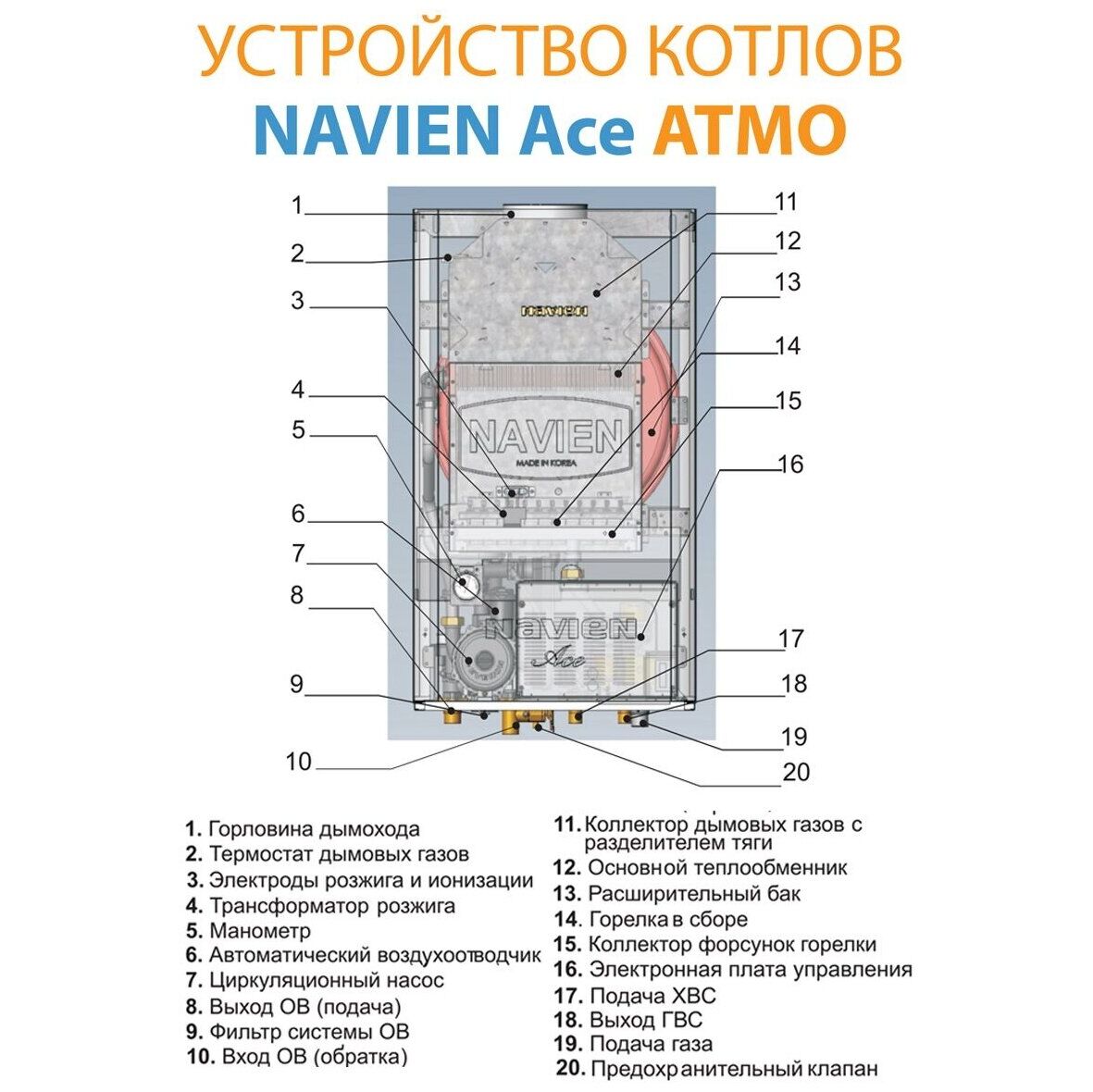 УСТРОЙСТВО КОТЛОВ
NAVIEN Ace ATMO

1
2
3
4
5
6
7
8
9
10
11
12
13
14
15
16
17
18
19
20

NAVIEN
NAVIEN
MADE IN KOREA
NAVIEN
Ace

1. Горловина дымохода
2. Термостат дымовых газов
3. Электроды розжига и ионизации
4. Трансформатор розжига
5. Манометр
6. Автоматический воздухоотводчик
7. Циркуляционный насос
8. Выход ОВ (подача)
9. Фильтр системы ОВ
10. Вход ОВ (обратка)

11. Коллектор дымовых газов с разделителем тяги
12. Основной теплообменник
13. Расширительный бак
14. Горелка в сборе
15. Коллектор форсунок горелки
16. Электронная плата управления
17. Подача ХВС
18. Выход ГВС
19. Подача газа
20. Предохранительный клапан