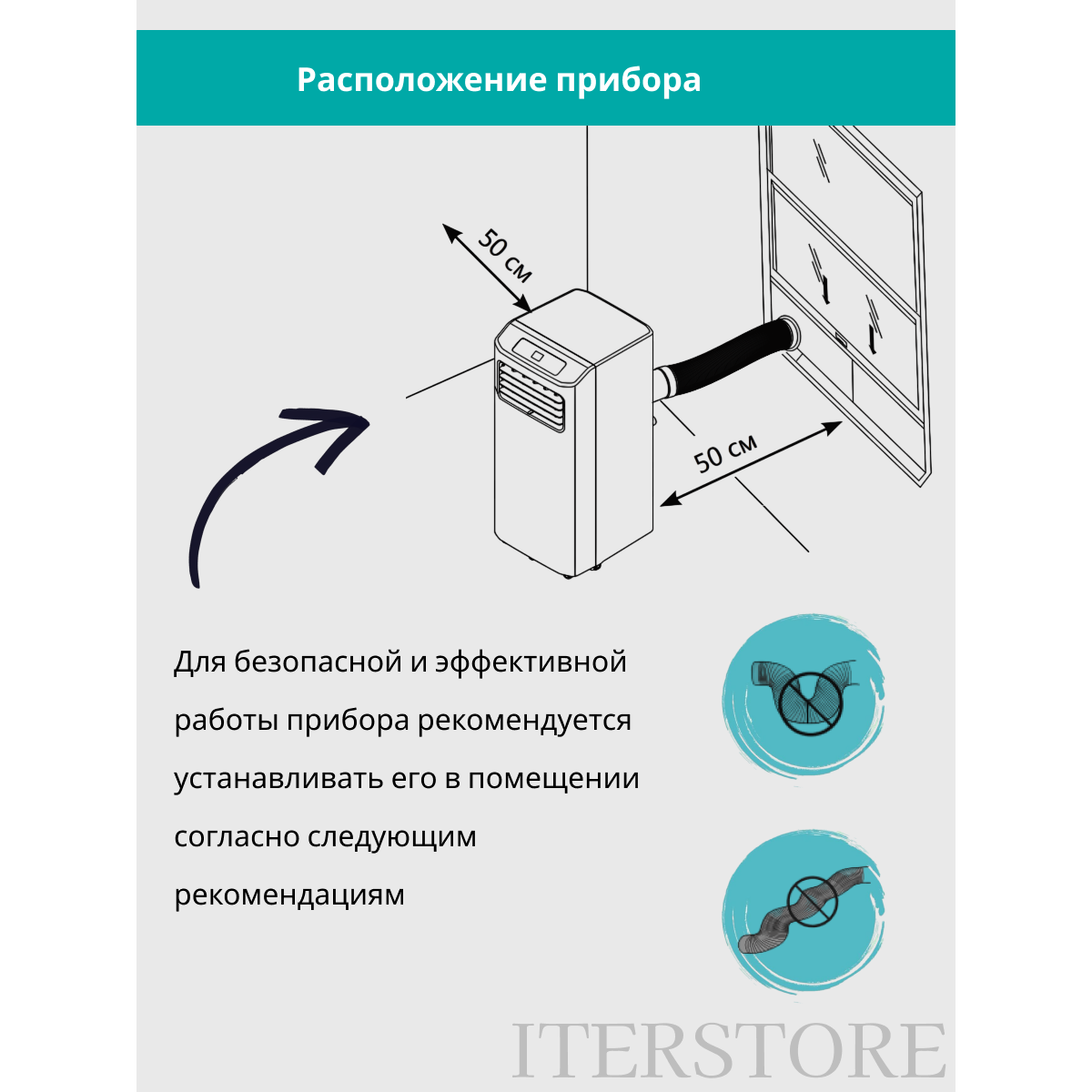 Расположение прибора

50 см

50 см

Для безопасной и эффективной работы прибора рекомендуется устанавливать его в помещении согласно следующим рекомендациям

ITERSTORE