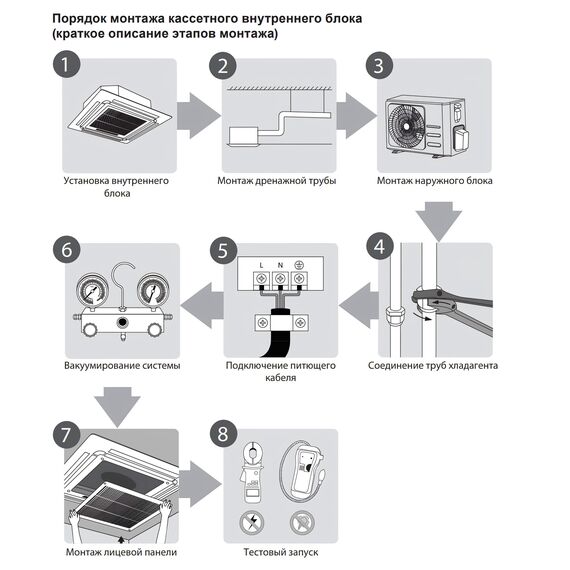 Порядок монтажа кассетного внутреннего блока
(краткое описание этапов монтажа)

1
Установка внутреннего блока

2
Монтаж дренажной трубы

3
Монтаж наружного блока

4
Соединение труб хладагента

5
L N
Подключение питющего кабеля

6
Вакуумирование системы

7
Монтаж лицевой панели

8
Тестовый запуск