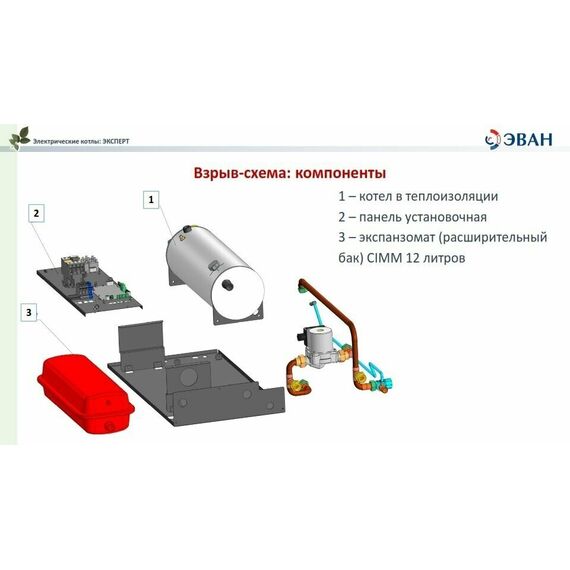 Электрические котлы: ЭКСПЕРТ

ЭВАН

Взрыв-схема: компоненты

1 – котел в теплоизоляции

2 – панель установочная

3 – экспанзомат (расширительный бак) CIMM 12 литров

1

2

3