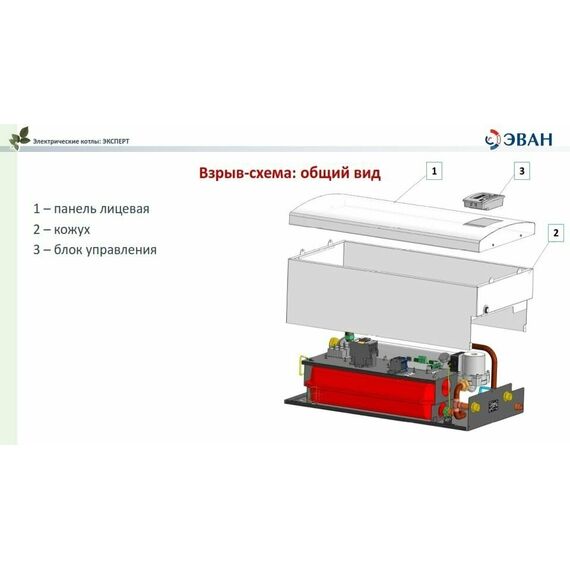 Электрические котлы: ЭКСПЕРТ

ЭВАН

Взрыв-схема: общий вид

1 – панель лицевая
2 – кожух
3 – блок управления

1

3

2