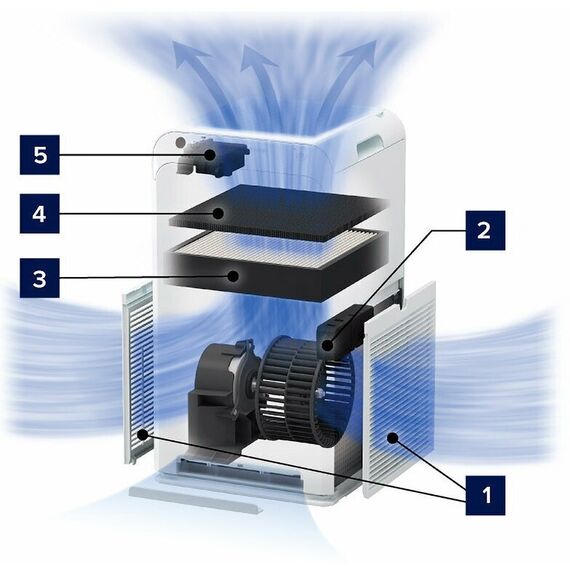 5
4
3
2
1