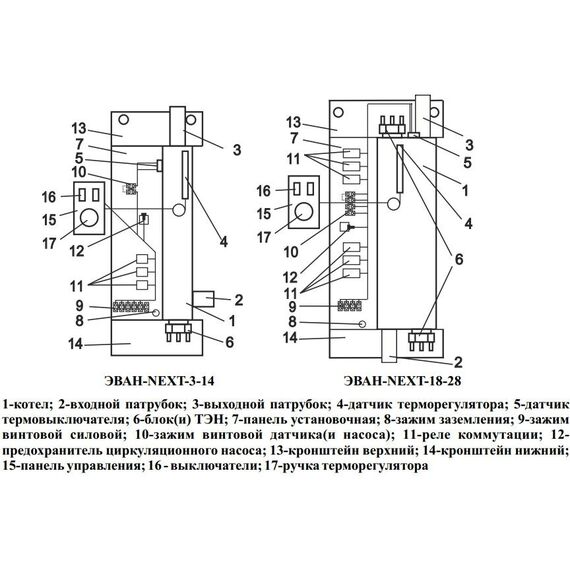 13
7
5
10
16
15
17
12
11
9
8
14
3
4
2
1
6

ЭВАН-NEXT-3-14

13
7
11
16
15
17
10
12
11
9
8
14
3
5
1
4
6
2

ЭВАН-NEXT-18-28

1-котел; 2-входной патрубок; 3-выходной патрубок; 4-датчик терморегулятора; 5-датчик термовыключателя; 6-блок(и) ТЭН; 7-панель установочная; 8-зажим заземления; 9-зажим винтовой силовой; 10-зажим винтовой датчика(и насоса); 11-реле коммутации; 12-предохранитель циркуляционного насоса; 13-кронштейн верхний; 14-кронштейн нижний; 15-панель управления; 16 - выключатели; 17-ручка терморегулятора