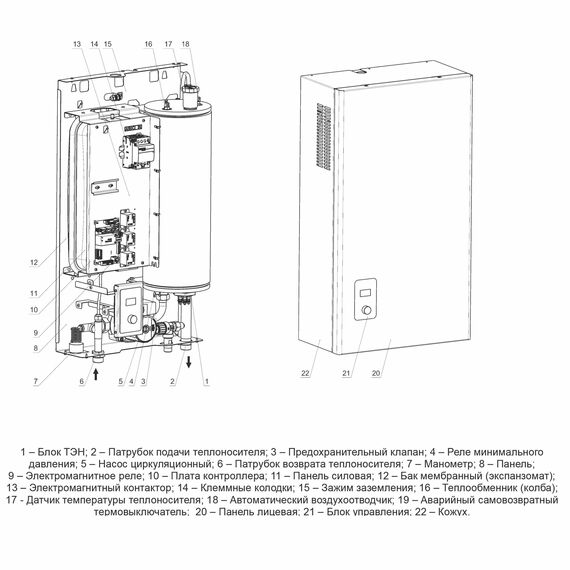 13 14 15 16 17 18

12

11

10

9

8

7

6 5 4 3 2 1

22 21 20

1 – Блок ТЭН; 2 – Патрубок подачи теплоносителя; 3 – Предохранительный клапан; 4 – Реле минимального давления; 5 – Насос циркуляционный; 6 – Патрубок возврата теплоносителя; 7 – Манометр; 8 – Панель; 9 – Электромагнитное реле; 10 – Плата контроллера; 11 – Панель силовая; 12 – Бак мембранный (экспанзомат); 13 – Электромагнитный контактор; 14 – Клеммные колодки; 15 – Зажим заземления; 16 – Теплообменник (колба); 17 - Датчик температуры теплоносителя; 18 – Автоматический воздухоотводчик; 19 – Аварийный самовозвратный термовыключатель; 20 – Панель лицевая; 21 – Блок управления; 22 – Кожух.