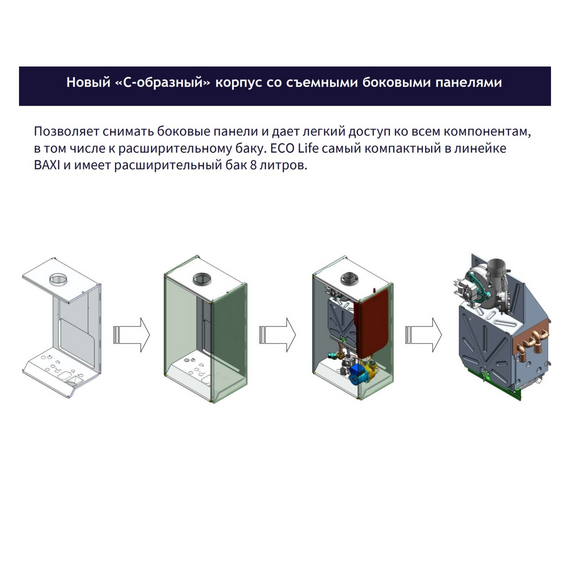 Новый «С-образный» корпус со съемными боковыми панелями

Позволяет снимать боковые панели и дает легкий доступ ко всем компонентам, в том числе к расширительному баку. ECO Life самый компактный в линейке BAXI и имеет расширительный бак 8 литров.