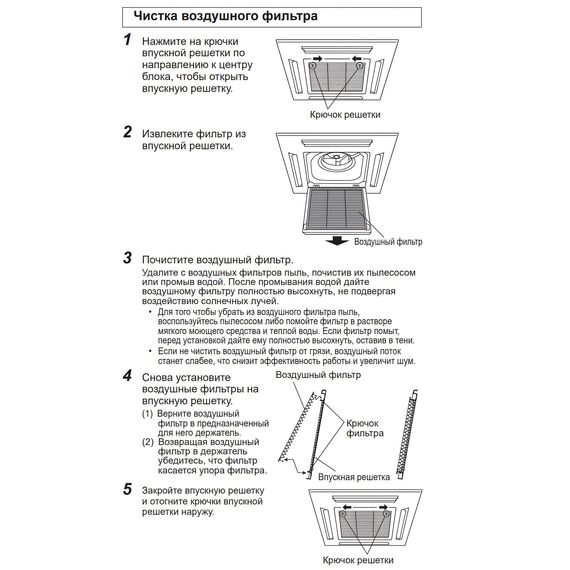 Чистка воздушного фильтра

1 Нажмите на крючки впускной решетки по направлению к центру блока, чтобы открыть впускную решетку.

Крючок решетки

2 Извлеките фильтр из впускной решетки.

Воздушный фильтр

3 Почистите воздушный фильтр.
Удалите с воздушных фильтров пыль, почистив их пылесосом или промыв водой. После промывания водой дайте воздушному фильтру полностью высохнуть, не подвергая воздействию солнечных лучей.
• Для того чтобы убрать из воздушного фильтра пыль, воспользуйтесь пылесосом либо помойте фильтр в растворе мягкого моющего средства и теплой воды. Если фильтр помыт, перед установкой дайте ему полностью высохнуть, оставив в тени.
• Если не чистить воздушный фильтр от грязи, воздушный поток станет слабее, что снизит эффективность работы и увеличит шум.

4 Снова установите воздушные фильтры на впускную решетку.
(1) Верните воздушный фильтр в предназначенный для него держатель.
(2) Возвращая воздушный фильтр в держатель убедитесь, что фильтр касается упора фильтра.

Воздушный фильтр
Крючок фильтра
Впускная решетка

5 Закройте впускную решетку и отогните крючки впускной решетки наружу.

Крючок решетки