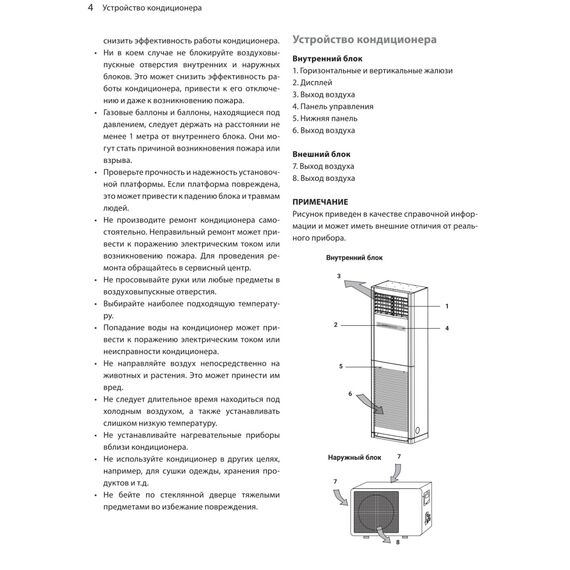 4 Устройство кондиционера

снизить эффективность работы кондиционера.

• Ни в коем случае не блокируйте воздуховыпускные отверстия внутренних и наружных блоков. Это может снизить эффективность работы кондиционера, привести к его отключению и даже к возникновению пожара.

• Газовые баллоны и баллоны, находящиеся под давлением, следует держать на расстоянии не менее 1 метра от внутреннего блока. Они могут стать причиной возникновения пожара или взрыва.

• Проверьте прочность и надежность установочной платформы. Если платформа повреждена, это может привести к падению блока и травмам людей.

• Не производите ремонт кондиционера самостоятельно. Неправильный ремонт может привести к поражению электрическим током или возникновению пожара. Для проведения ремонта обращайтесь в сервисный центр.

• Не просовывайте руки или любые предметы в воздуховыпускные отверстия.

• Выбирайте наиболее подходящую температуру.

• Попадание воды на кондиционер может привести к поражению электрическим током или неисправности кондиционера.

• Не направляйте воздух непосредственно на животных и растения. Это может принести им вред.

• Не следует длительное время находиться под холодным воздухом, а также устанавливать слишком низкую температуру.

• Не устанавливайте нагревательные приборы вблизи кондиционера.

• Не используйте кондиционер в других целях, например, для сушки одежды, хранения продуктов и т.д.

• Не бейте по стеклянной дверце тяжелыми предметами во избежание повреждения.

Устройство кондиционера

Внутренний блок
1. Горизонтальные и вертикальные жалюзи
2. Дисплей
3. Выход воздуха
4. Панель управления
5. Нижняя панель
6. Выход воздуха

Внешний блок
7. Выход воздуха
8. Выход воздуха

ПРИМЕЧАНИЕ
Рисунок приведен в качестве справочной информации и может иметь внешние отличия от реального прибора.

Внутренний блок
3
1
2
4
5
6

Наружный блок
7
7
8