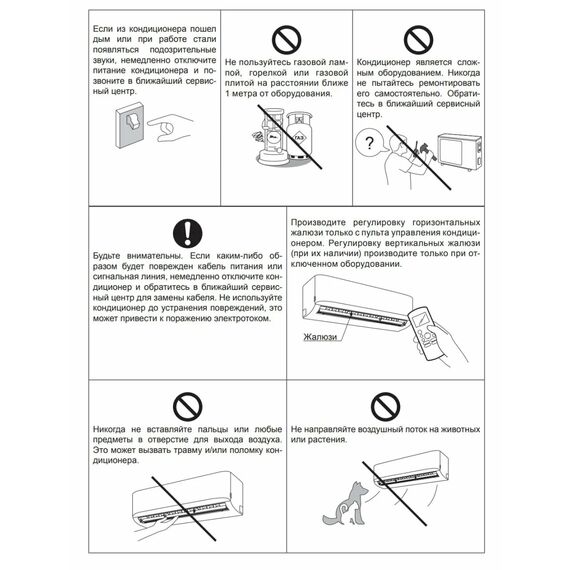 Если из кондиционера пошел дым или при работе стали появляться подозрительные звуки, немедленно отключите питание кондиционера и позвоните в ближайший сервисный центр.

Не пользуйтесь газовой лампой, горелкой или газовой плитой на расстоянии ближе 1 метра от оборудования.

ГАЗ

Кондиционер является сложным оборудованием. Никогда не пытайтесь ремонтировать его самостоятельно. Обратитесь в ближайший сервисный центр.

?

Будьте внимательны. Если каким-либо образом будет поврежден кабель питания или сигнальная линия, немедленно отключите кондиционер и обратитесь в ближайший сервисный центр для замены кабеля. Не используйте кондиционер до устранения повреждений, это может привести к поражению электротоком.

Производите регулировку горизонтальных жалюзи только с пульта управления кондиционером. Регулировку вертикальных жалюзи (при их наличии) производите только при отключенном оборудовании.

Жалюзи

Никогда не вставляйте пальцы или любые предметы в отверстие для выхода воздуха. Это может вызвать травму и/или поломку кондиционера.

Не направляйте воздушный поток на животных или растения.