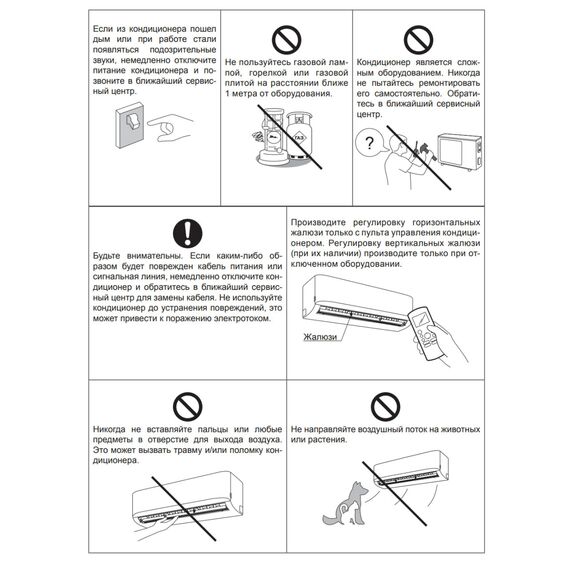 Если из кондиционера пошел дым или при работе стали появляться подозрительные звуки, немедленно отключите питание кондиционера и позвоните в ближайший сервисный центр.

Не пользуйтесь газовой лампой, горелкой или газовой плитой на расстоянии ближе 1 метра от оборудования.

ГАЗ

Кондиционер является сложным оборудованием. Никогда не пытайтесь ремонтировать его самостоятельно. Обратитесь в ближайший сервисный центр.

?

Будьте внимательны. Если каким-либо образом будет поврежден кабель питания или сигнальная линия, немедленно отключите кондиционер и обратитесь в ближайший сервисный центр для замены кабеля. Не используйте кондиционер до устранения повреждений, это может привести к поражению электротоком.

Производите регулировку горизонтальных жалюзи только с пульта управления кондиционером. Регулировку вертикальных жалюзи (при их наличии) производите только при отключенном оборудовании.

Жалюзи

Никогда не вставляйте пальцы или любые предметы в отверстие для выхода воздуха. Это может вызвать травму и/или поломку кондиционера.

Не направляйте воздушный поток на животных или растения.