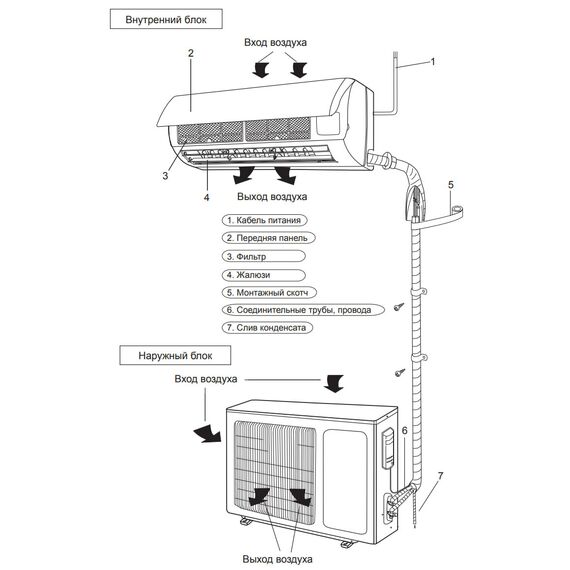 Внутренний блок

Вход воздуха

2

1

3

4

Выход воздуха

5

1. Кабель питания

2. Передняя панель

3. Фильтр

4. Жалюзи

5. Монтажный скотч

6. Соединительные трубы, провода

7. Слив конденсата

Наружный блок

Вход воздуха

6

7

Выход воздуха