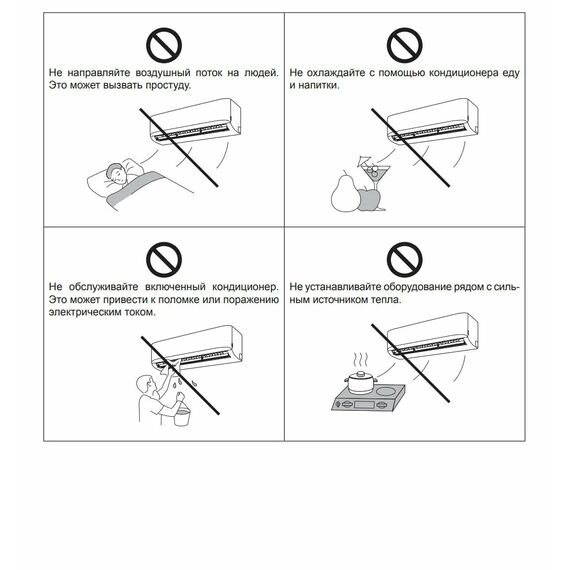 Не направляйте воздушный поток на людей. Это может вызвать простуду.

Не охлаждайте с помощью кондиционера еду и напитки.

Не обслуживайте включенный кондиционер. Это может привести к поломке или поражению электрическим током.

Не устанавливайте оборудование рядом с сильным источником тепла.