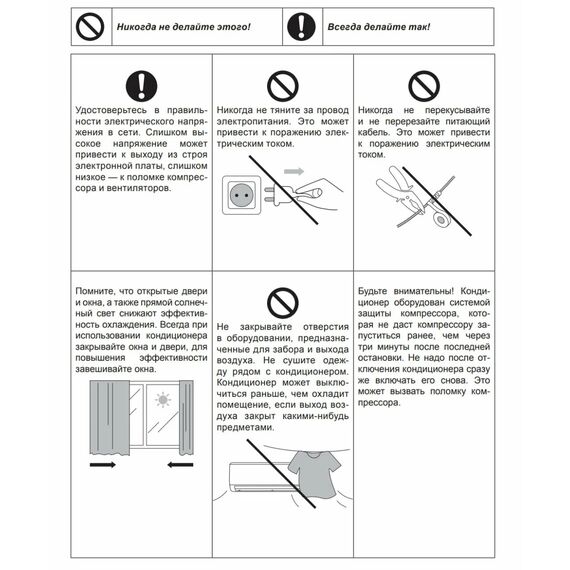 Никогда не делайте этого!

Всегда делайте так!

Удостоверьтесь в правильности электрического напряжения в сети. Слишком высокое напряжение может привести к выходу из строя электронной платы, слишком низкое — к поломке компрессора и вентиляторов.

Никогда не тяните за провод электропитания. Это может привести к поражению электрическим током.

Никогда не перекусывайте и не перерезайте питающий кабель. Это может привести к поражению электрическим током.

Помните, что открытые двери и окна, а также прямой солнечный свет снижают эффективность охлаждения. Всегда при использовании кондиционера закрывайте окна и двери, для повышения эффективности завешивайте окна.

Не закрывайте отверстия в оборудовании, предназначенные для забора и выхода воздуха. Не сушите одежду рядом с кондиционером. Кондиционер может выключиться раньше, чем охладит помещение, если выход воздуха закрыт какими-нибудь предметами.

Будьте внимательны! Кондиционер оборудован системой защиты компрессора, которая не даст компрессору запуститься ранее, чем через три минуты после последней остановки. Не надо после отключения кондиционера сразу же включать его снова. Это может вызвать поломку компрессора.