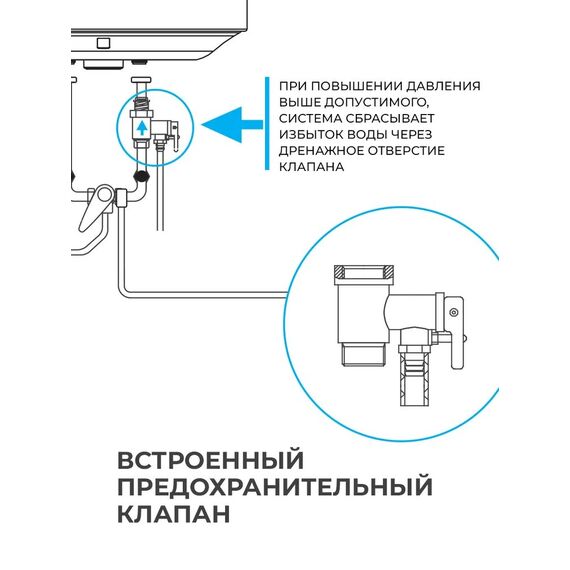 ПРИ ПОВЫШЕНИИ ДАВЛЕНИЯ ВЫШЕ ДОПУСТИМОГО, СИСТЕМА СБРАСЫВАЕТ ИЗБЫТОК ВОДЫ ЧЕРЕЗ ДРЕНАЖНОЕ ОТВЕРСТИЕ КЛАПАНА

ВСТРОЕННЫЙ ПРЕДОХРАНИТЕЛЬНЫЙ КЛАПАН