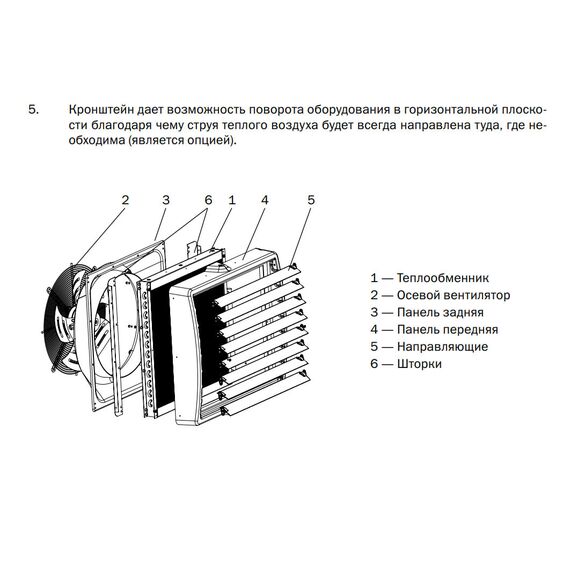 5. Кронштейн дает возможность поворота оборудования в горизонтальной плоскости благодаря чему струя теплого воздуха будет всегда направлена туда, где необходима (является опцией).

2 3 6 1 4 5

1 — Теплообменник
2 — Осевой вентилятор
3 — Панель задняя
4 — Панель передняя
5 — Направляющие
6 — Шторки