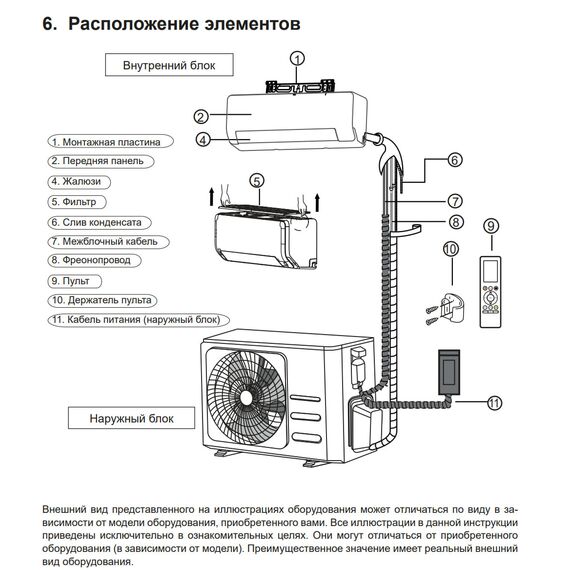 6. Расположение элементов

Внутренний блок

1

2

4

1. Монтажная пластина

2. Передняя панель

4. Жалюзи

5. Фильтр

6. Слив конденсата

7. Межблочный кабель

8. Фреонопровод

9. Пульт

10. Держатель пульта

11. Кабель питания (наружный блок)

5

6

7

8

9

10

11

Наружный блок

Внешний вид представленного на иллюстрациях оборудования может отличаться по виду в зависимости от модели оборудования, приобретенного вами. Все иллюстрации в данной инструкции приведены исключительно в ознакомительных целях. Они могут отличаться от приобретенного оборудования (в зависимости от модели). Преимущественное значение имеет реальный внешний вид оборудования.