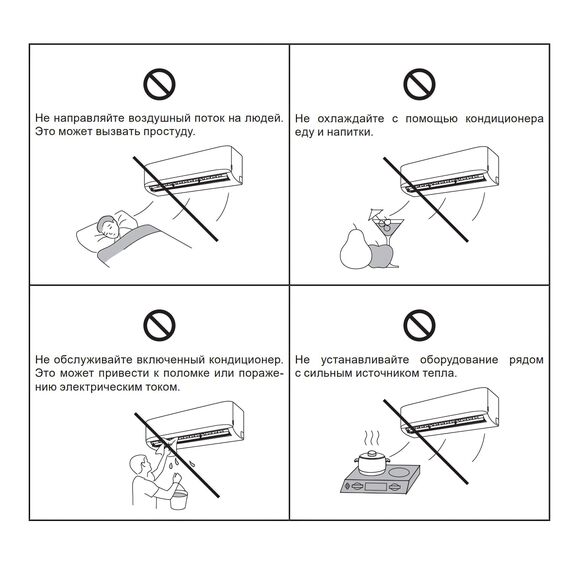 Не направляйте воздушный поток на людей. Это может вызвать простуду.

Не охлаждайте с помощью кондиционера еду и напитки.

Не обслуживайте включенный кондиционер. Это может привести к поломке или поражению электрическим током.

Не устанавливайте оборудование рядом с сильным источником тепла.