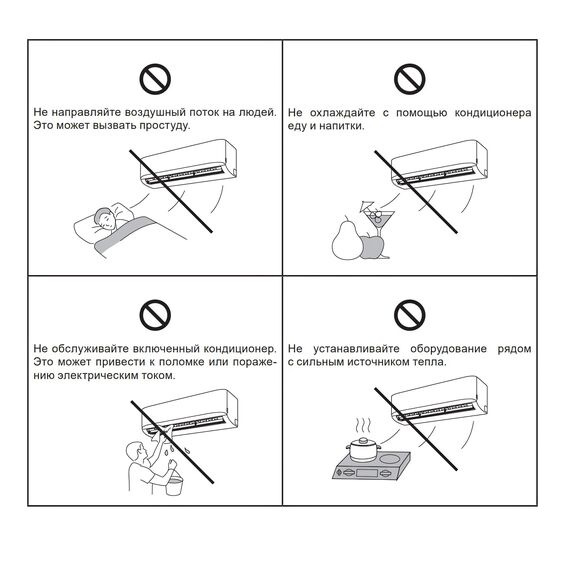 Не направляйте воздушный поток на людей. Это может вызвать простуду.

Не охлаждайте с помощью кондиционера еду и напитки.

Не обслуживайте включенный кондиционер. Это может привести к поломке или поражению электрическим током.

Не устанавливайте оборудование рядом с сильным источником тепла.