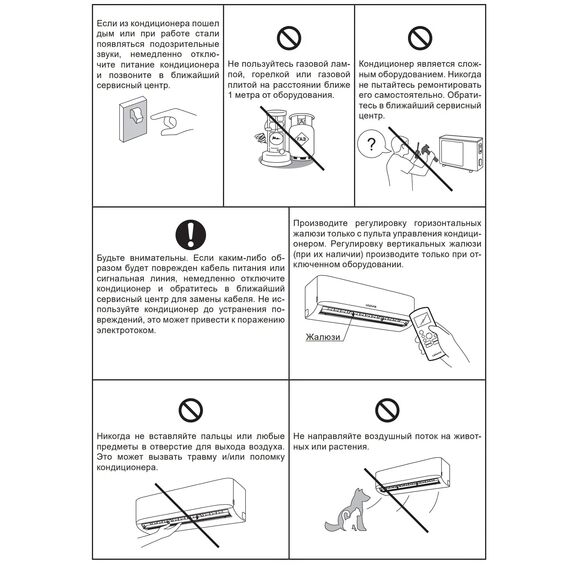 Если из кондиционера пошел дым или при работе стали появляться подозрительные звуки, немедленно отключите питание кондиционера и позвоните в ближайший сервисный центр.

Не пользуйтесь газовой лампой, горелкой или газовой плитой на расстоянии ближе 1 метра от оборудования.

ГАЗ

Кондиционер является сложным оборудованием. Никогда не пытайтесь ремонтировать его самостоятельно. Обратитесь в ближайший сервисный центр.

?

Будьте внимательны. Если каким-либо образом будет поврежден кабель питания или сигнальная линия, немедленно отключите кондиционер и обратитесь в ближайший сервисный центр для замены кабеля. Не используйте кондиционер до устранения повреждений, это может привести к поражению электротоком.

Производите регулировку горизонтальных жалюзи только с пульта управления кондиционером. Регулировку вертикальных жалюзи (при их наличии) производите только при отключенном оборудовании.

Жалюзи

Никогда не вставляйте пальцы или любые предметы в отверстие для выхода воздуха. Это может вызвать травму и/или поломку кондиционера.

Не направляйте воздушный поток на животных или растения.