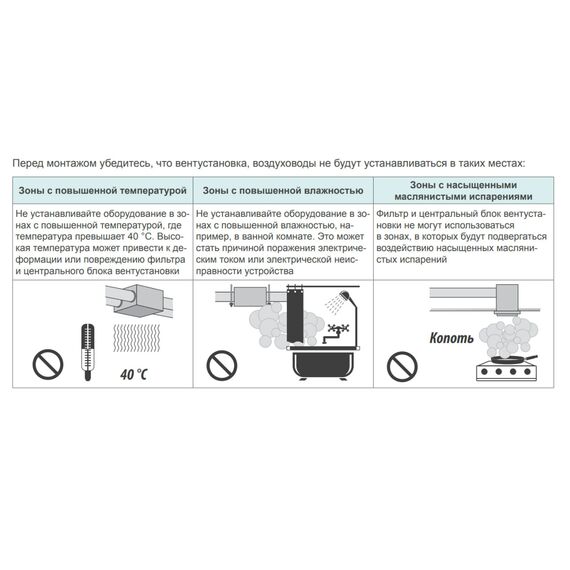 Перед монтажом убедитесь, что вентустановка, воздуховоды не будут устанавливаться в таких местах:

| Зоны с повышенной температурой | Зоны с повышенной влажностью | Зоны с насыщенными маслянистыми испарениями |
|---|---|---|
| Не устанавливайте оборудование в зонах с повышенной температурой, где температура превышает 40 °С. Высокая температура может привести к деформации или повреждению фильтра и центрального блока вентустановки | Не устанавливайте оборудование в зонах с повышенной влажностью, например, в ванной комнате. Это может стать причиной поражения электрическим током или электрической неисправности устройства | Фильтр и центральный блок вентустановки не могут использоваться в зонах, в которых будут подвергаться воздействию насыщенных маслянистых испарений |
| 40 °С | | Копоть |