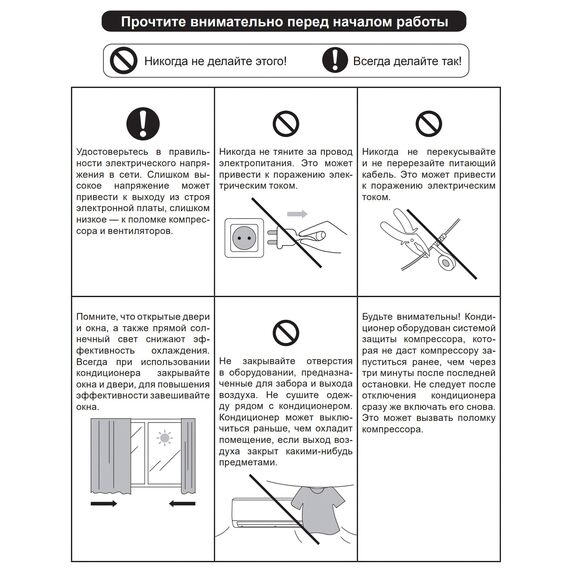 Прочтите внимательно перед началом работы

Никогда не делайте этого!

Всегда делайте так!

Удостоверьтесь в правильности электрического напряжения в сети. Слишком высокое напряжение может привести к выходу из строя электронной платы, слишком низкое — к поломке компрессора и вентиляторов.

Никогда не тяните за провод электропитания. Это может привести к поражению электрическим током.

Никогда не перекусывайте и не перерезайте питающий кабель. Это может привести к поражению электрическим током.

Помните, что открытые двери и окна, а также прямой солнечный свет снижают эффективность охлаждения. Всегда при использовании кондиционера закрывайте окна и двери, для повышения эффективности завешивайте окна.

Не закрывайте отверстия в оборудовании, предназначенные для забора и выхода воздуха. Не сушите одежду рядом с кондиционером. Кондиционер может выключиться раньше, чем охладит помещение, если выход воздуха закрыт какими-нибудь предметами.

Будьте внимательны! Кондиционер оборудован системой защиты компрессора, которая не даст компрессору запуститься ранее, чем через три минуты после последней остановки. Не следует после отключения кондиционера сразу же включать его снова. Это может вызвать поломку компрессора.