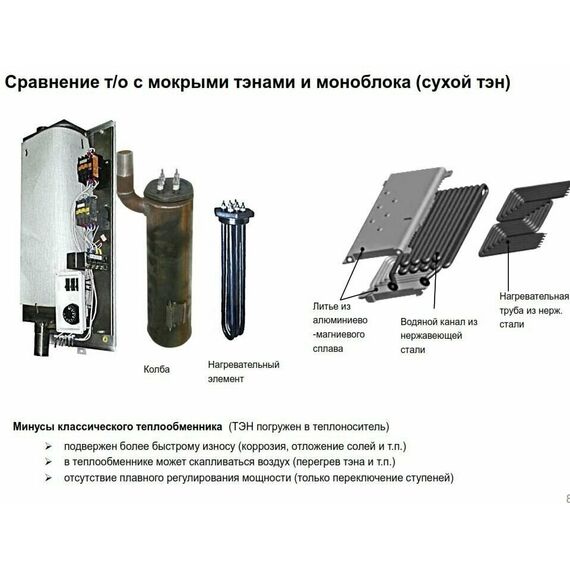 Сравнение т/о с мокрыми тэнами и моноблока (сухой тэн)

Колба

Нагревательный элемент

Литье из алюминиево -магниевого сплава

Водяной канал из нержавеющей стали

Нагревательная труба из нерж. стали

**Минусы классического теплообменника** (ТЭН погружен в теплоноситель)

➢ подвержен более быстрому износу (коррозия, отложение солей и т.п.)
➢ в теплообменнике может скапливаться воздух (перегрев тэна и т.п.)
➢ отсутствие плавного регулирования мощности (только переключение ступеней)

8