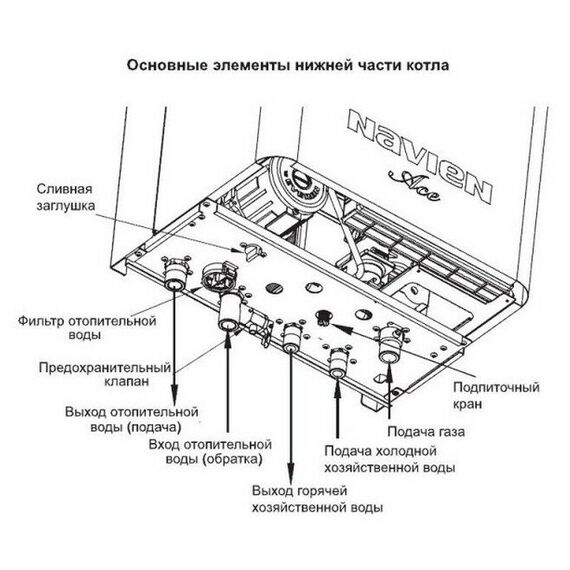 Основные элементы нижней части котла

NAVIEN
Ace

Сливная заглушка

Фильтр отопительной воды

Предохранительный клапан

Выход отопительной воды (подача)

Вход отопительной воды (обратка)

Выход горячей хозяйственной воды

Подача холодной хозяйственной воды

Подача газа

Подпиточный кран