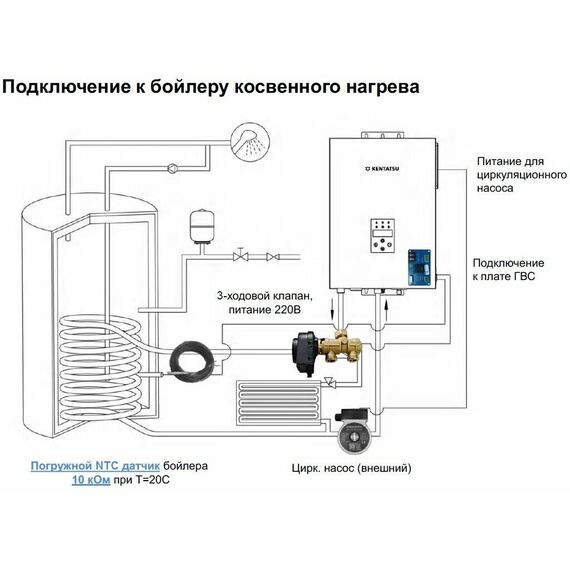 Подключение к бойлеру косвенного нагрева

KENTATSU

Питание для циркуляционного насоса

Подключение к плате ГВС

3-ходовой клапан, питание 220В

Погружной NTC датчик бойлера
10 кОм при T=20C

Цирк. насос (внешний)