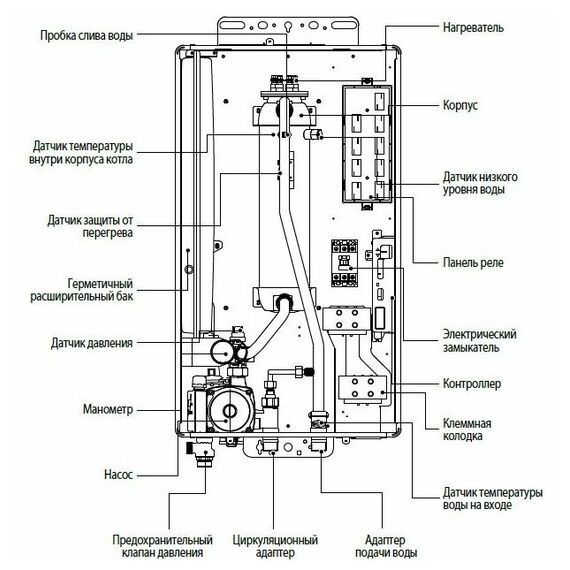 Пробка слива воды

Датчик температуры внутри корпуса котла

Датчик защиты от перегрева

Герметичный расширительный бак

Датчик давления

Манометр

Насос

Предохранительный клапан давления

Циркуляционный адаптер

Адаптер подачи воды

Нагреватель

Корпус

Датчик низкого уровня воды

Панель реле

Электрический замыкатель

Контроллер

Клеммная колодка

Датчик температуры воды на входе