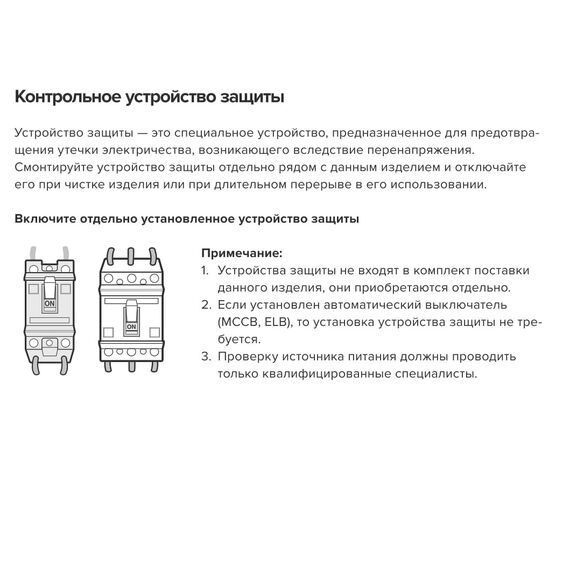 Контрольное устройство защиты

Устройство защиты — это специальное устройство, предназначенное для предотвращения утечки электричества, возникающего вследствие перенапряжения. Смонтируйте устройство защиты отдельно рядом с данным изделием и отключайте его при чистке изделия или при длительном перерыве в его использовании.

Включите отдельно установленное устройство защиты

ON

ON

Примечание:
1. Устройства защиты не входят в комплект поставки данного изделия, они приобретаются отдельно.
2. Если установлен автоматический выключатель (MCCB, ELB), то установка устройства защиты не требуется.
3. Проверку источника питания должны проводить только квалифицированные специалисты.