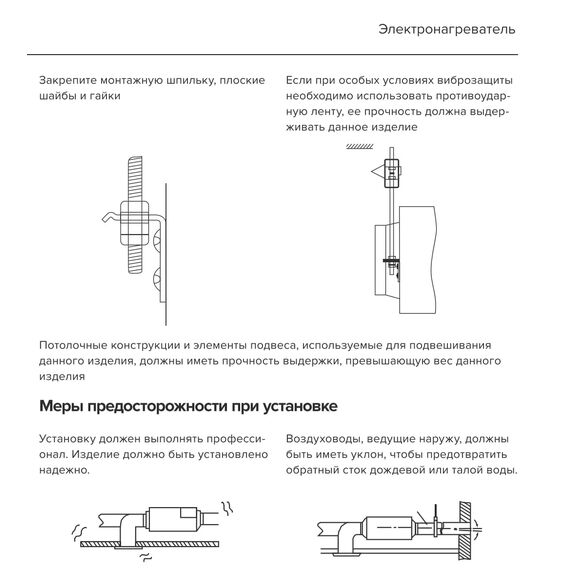 Электронагреватель

Закрепите монтажную шпильку, плоские шайбы и гайки

Если при особых условиях виброзащиты необходимо использовать противоударную ленту, ее прочность должна выдерживать данное изделие

Потолочные конструкции и элементы подвеса, используемые для подвешивания данного изделия, должны иметь прочность выдержки, превышающую вес данного изделия

Меры предосторожности при установке

Установку должен выполнять профессионал. Изделие должно быть установлено надежно.

Воздуховоды, ведущие наружу, должны быть иметь уклон, чтобы предотвратить обратный сток дождевой или талой воды.