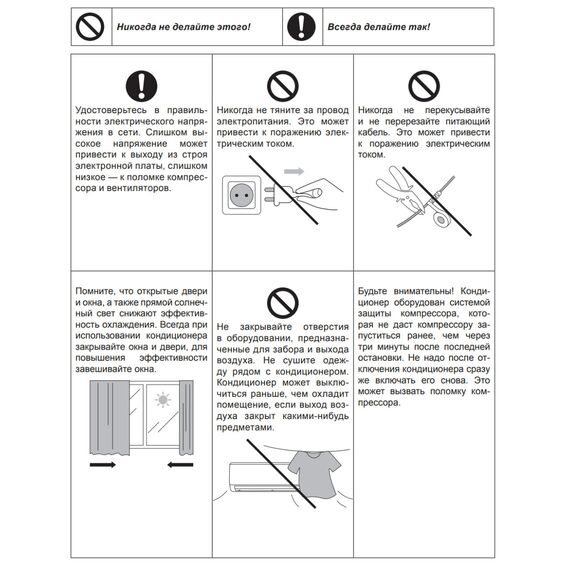 Никогда не делайте этого!

Всегда делайте так!

Удостоверьтесь в правильности электрического напряжения в сети. Слишком высокое напряжение может привести к выходу из строя электронной платы, слишком низкое — к поломке компрессора и вентиляторов.

Никогда не тяните за провод электропитания. Это может привести к поражению электрическим током.

Никогда не перекусывайте и не перерезайте питающий кабель. Это может привести к поражению электрическим током.

Помните, что открытые двери и окна, а также прямой солнечный свет снижают эффективность охлаждения. Всегда при использовании кондиционера закрывайте окна и двери, для повышения эффективности завешивайте окна.

Не закрывайте отверстия в оборудовании, предназначенные для забора и выхода воздуха. Не сушите одежду рядом с кондиционером. Кондиционер может выключиться раньше, чем охладит помещение, если выход воздуха закрыт какими-нибудь предметами.

Будьте внимательны! Кондиционер оборудован системой защиты компрессора, которая не даст компрессору запуститься ранее, чем через три минуты после последней остановки. Не надо после отключения кондиционера сразу же включать его снова. Это может вызвать поломку компрессора.