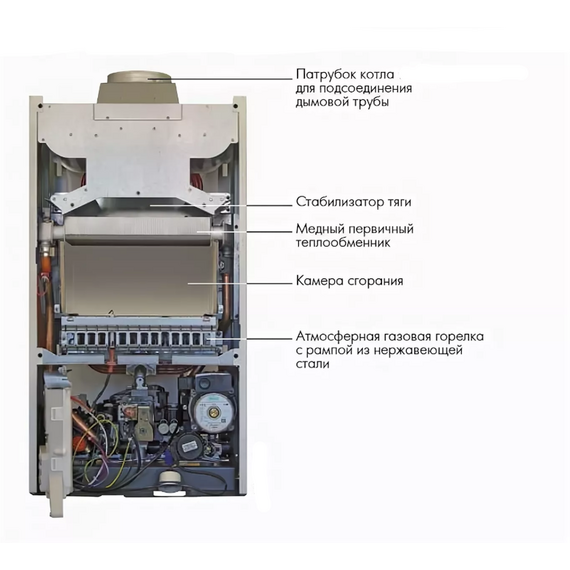 Патрубок котла для подсоединения дымовой трубы

Стабилизатор тяги

Медный первичный теплообменник

Камера сгорания

Атмосферная газовая горелка с рампой из нержавеющей стали