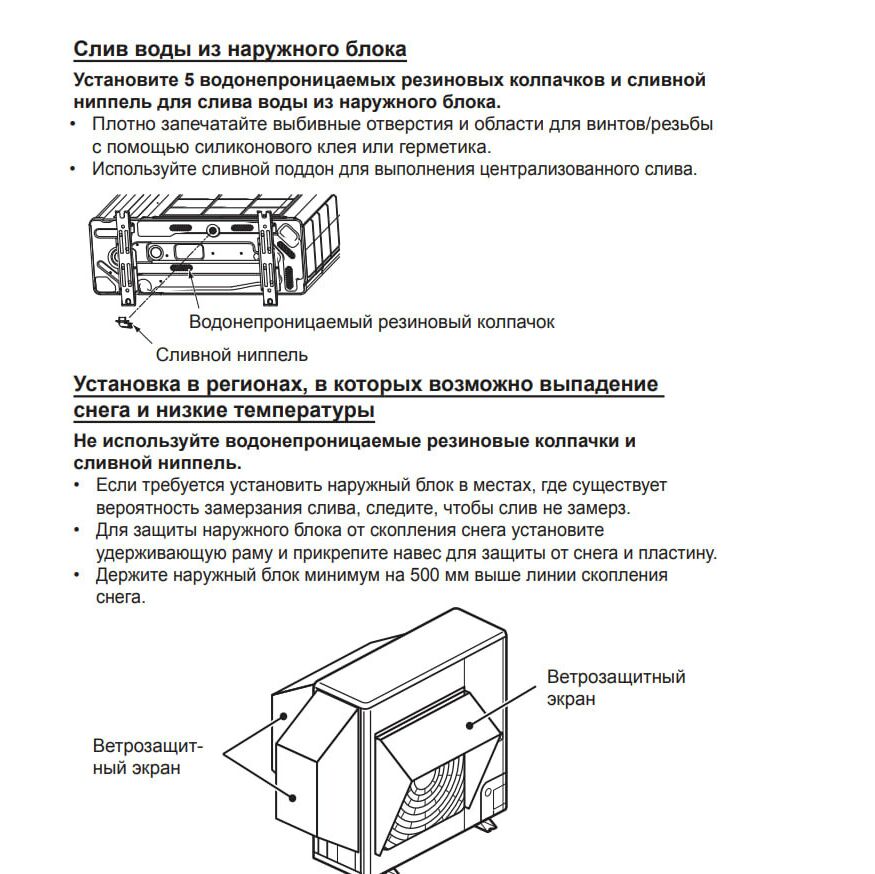 Слив воды из наружного блока

Установите 5 водонепроницаемых резиновых колпачков и сливной ниппель для слива воды из наружного блока.

• Плотно запечатайте выбивные отверстия и области для винтов/резьбы с помощью силиконового клея или герметика.
• Используйте сливной поддон для выполнения централизованного слива.

Водонепроницаемый резиновый колпачок

Сливной ниппель

Установка в регионах, в которых возможно выпадение снега и низкие температуры

Не используйте водонепроницаемые резиновые колпачки и сливной ниппель.

• Если требуется установить наружный блок в местах, где существует вероятность замерзания слива, следите, чтобы слив не замерз.
• Для защиты наружного блока от скопления снега установите удерживающую раму и прикрепите навес для защиты от снега и пластину.
• Держите наружный блок минимум на 500 мм выше линии скопления снега.

Ветрозащитный экран

Ветрозащитный экран