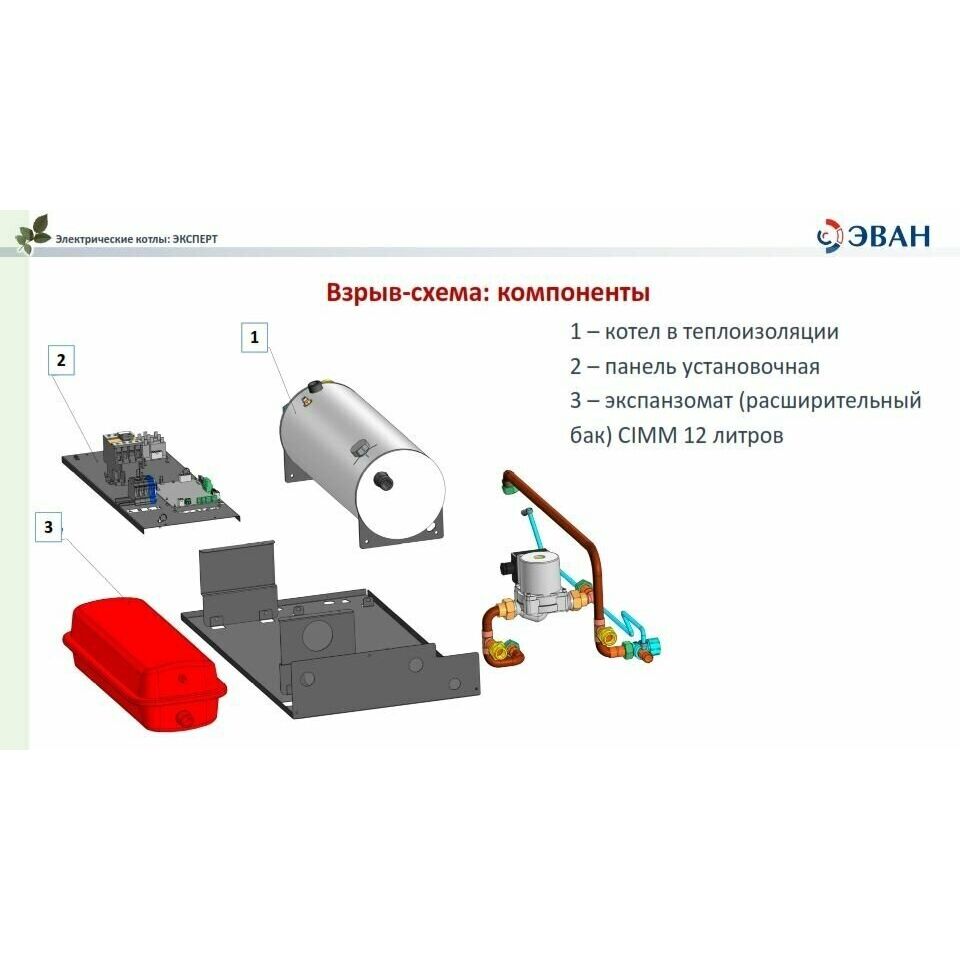 Электрические котлы: ЭКСПЕРТ

ЭВАН

Взрыв-схема: компоненты

1 – котел в теплоизоляции
2 – панель установочная
3 – экспанзомат (расширительный бак) CIMM 12 литров

1

2

3